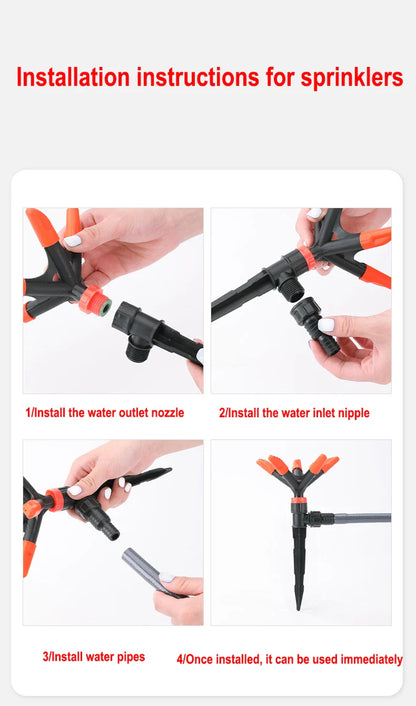 Installation instructions for sprinklers

1/Install the water outlet nozzle

2/Install the water inlet nipple

3/Install water pipes

4/Once installed, it can be used immediately