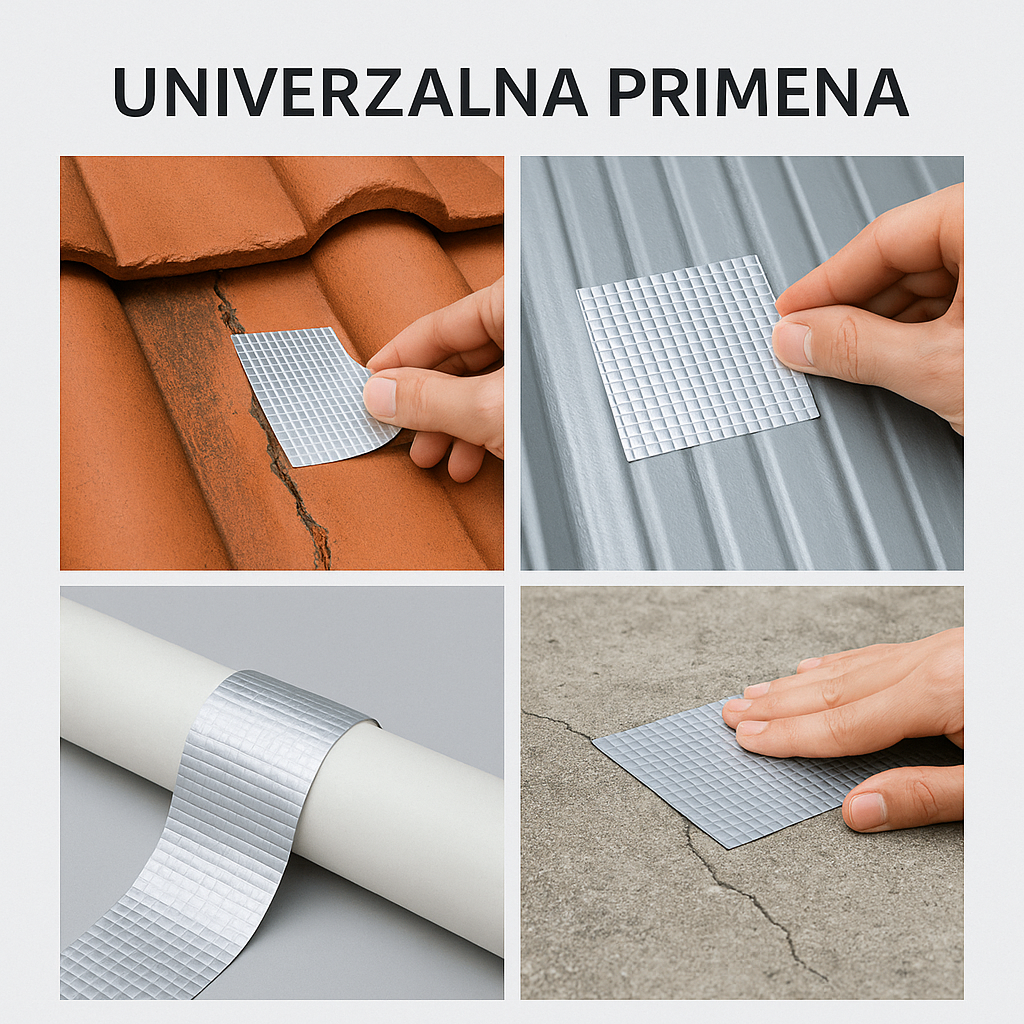 UNIVERZALNA PRIMENA