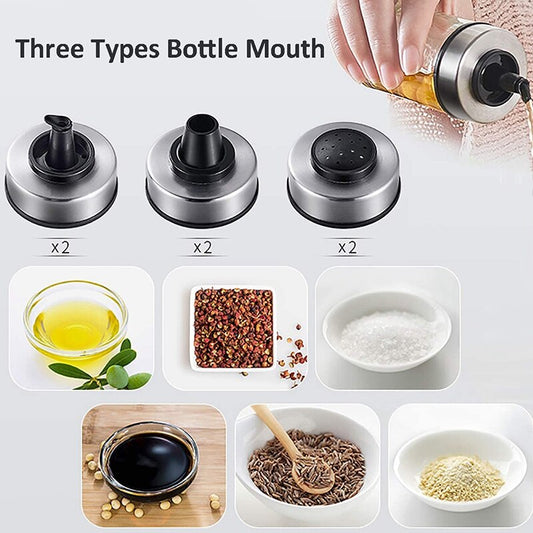 Three Types Bottle Mouth

x2

x2

x2