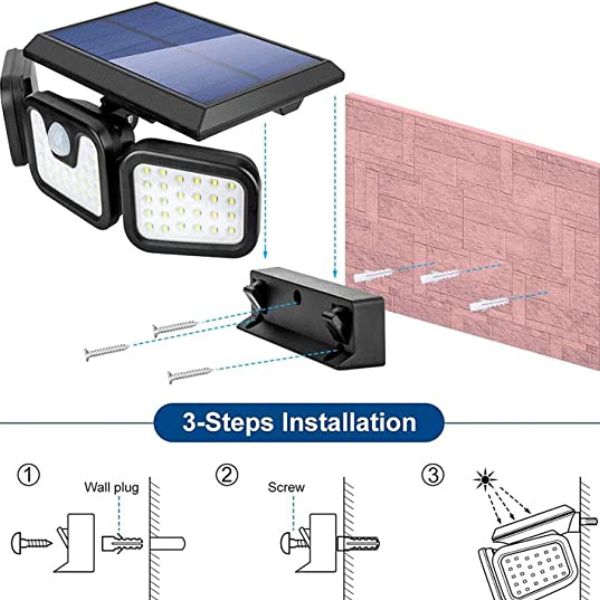 3-Steps Installation

①

Wall plug

②

Screw

③