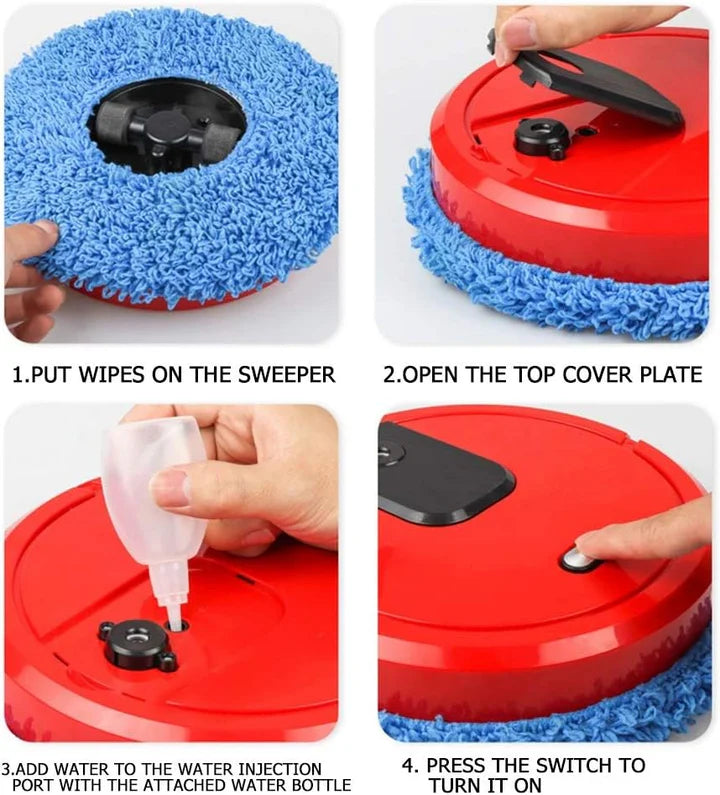 1.PUT WIPES ON THE SWEEPER

2.OPEN THE TOP COVER PLATE

3.ADD WATER TO THE WATER INJECTION PORT WITH THE ATTACHED WATER BOTTLE

4. PRESS THE SWITCH TO TURN IT ON