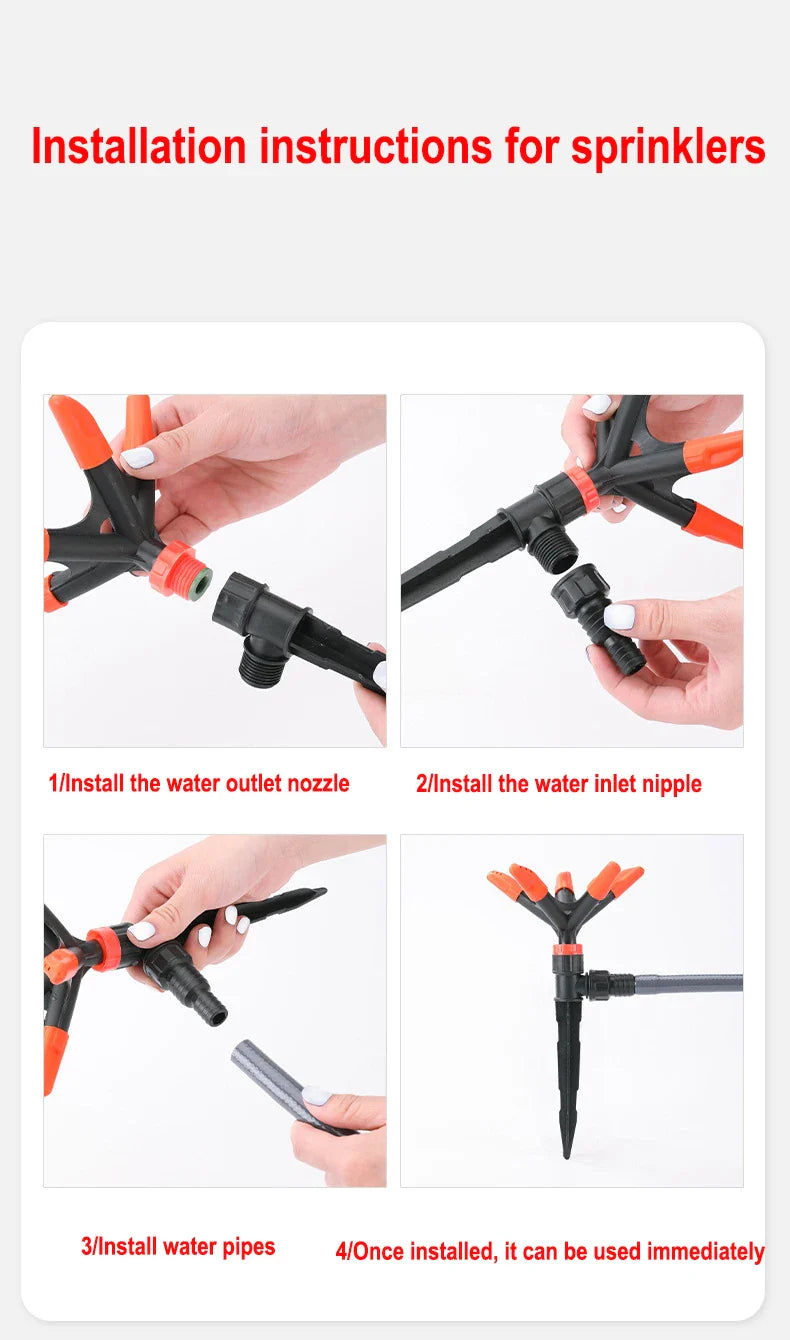 Installation instructions for sprinklers

1/Install the water outlet nozzle

2/Install the water inlet nipple

3/Install water pipes

4/Once installed, it can be used immediately