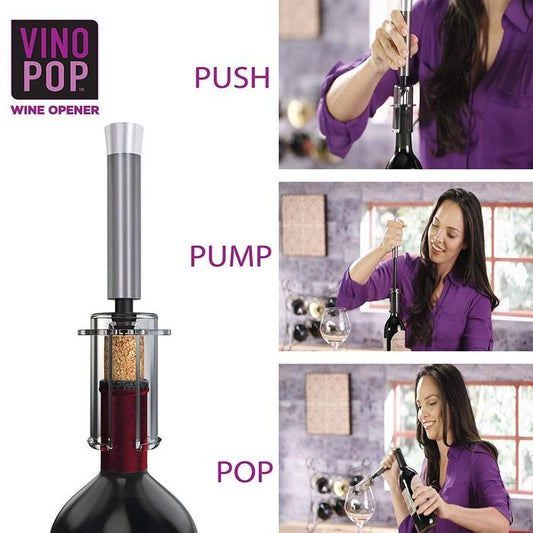 VINO
POP™
WINE OPENER

PUSH

PUMP

POP