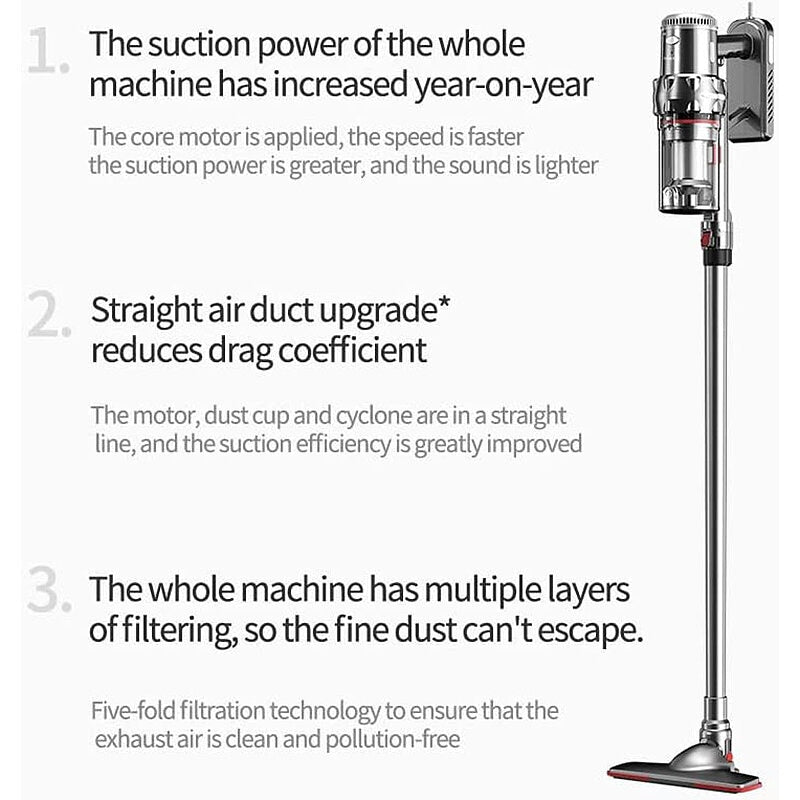 1. The suction power of the whole machine has increased year-on-year

The core motor is applied, the speed is faster the suction power is greater, and the sound is lighter

2. Straight air duct upgrade* reduces drag coefficient

The motor, dust cup and cyclone are in a straight line, and the suction efficiency is greatly improved

3. The whole machine has multiple layers of filtering, so the fine dust can't escape.

Five-fold filtration technology to ensure that the exhaust air is clean and pollution-free