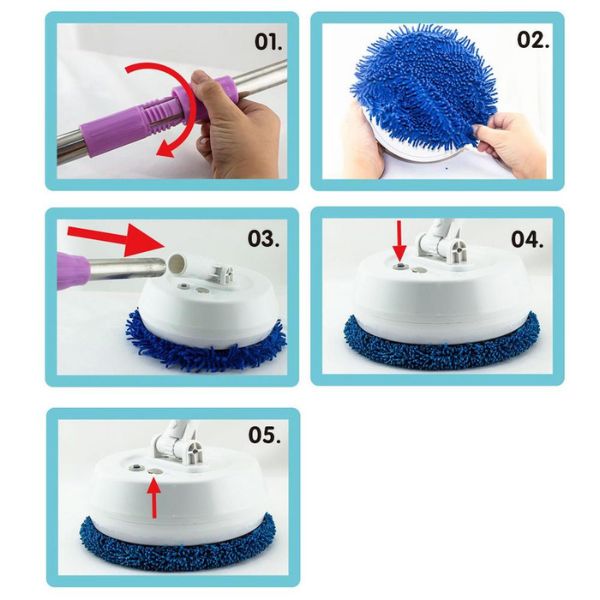 01.

02.

03.

04.

05.