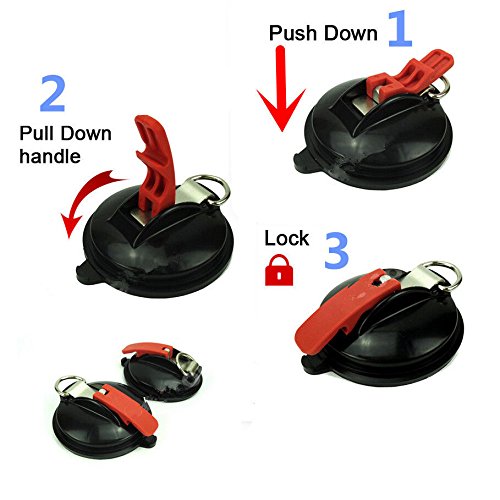 Push Down 1

2

Pull Down handle

Lock 3