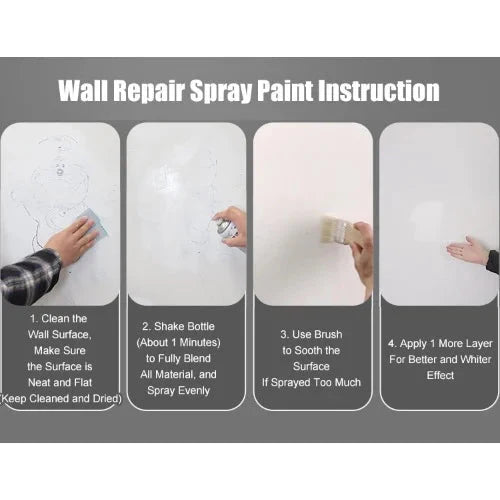 Wall Repair Spray Paint Instruction

1. Clean the Wall Surface, Make Sure the Surface is Neat and Flat (Keep Cleaned and Dried)

2. Shake Bottle (About 1 Minutes) to Fully Blend All Material, and Spray Evenly

3. Use Brush to Sooth the Surface If Sprayed Too Much

4. Apply 1 More Layer For Better and Whiter Effect