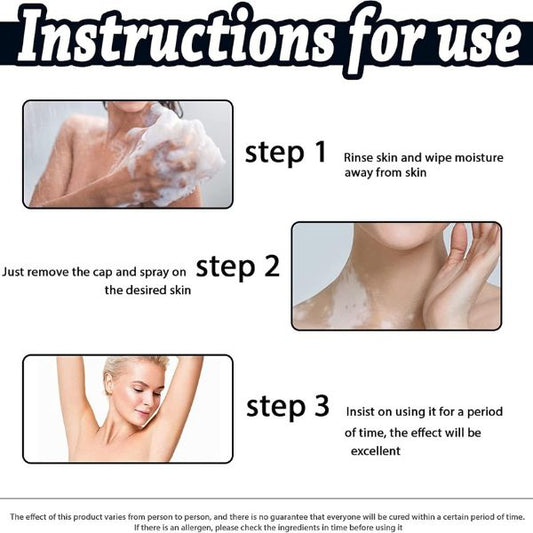 Instructions for use

step 1 Rinse skin and wipe moisture away from skin

Just remove the cap and spray on the desired skin step 2

step 3 Insist on using it for a period of time, the effect will be excellent

The effect of this product varies from person to person, and there is no guarantee that everyone will be cured within a certain period of time. If there is an allergen, please check the ingredients in time before using it