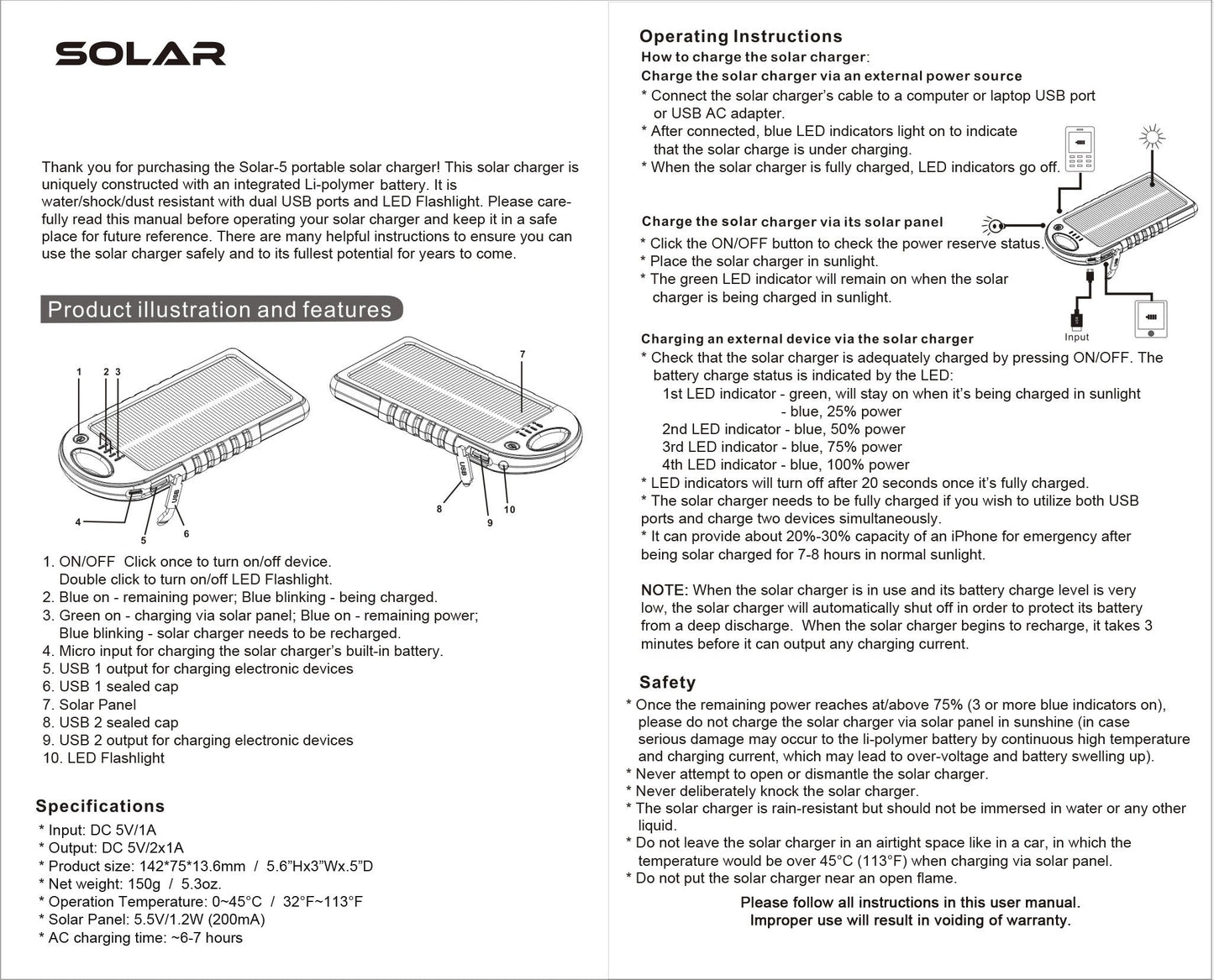 SOLAR

Thank you for purchasing the Solar-5 portable solar charger! This solar charger is uniquely constructed with an integrated Li-polymer battery. It is water/shock/dust resistant with dual USB ports and LED Flashlight. Please carefully read this manual before operating your solar charger and keep it in a safe place for future reference. There are many helpful instructions to ensure you can use the solar charger safely and to its fullest potential for years to come.

Product illustration and features

1 2 3 4 5 6 USB 7 8 9 10 USB

1. ON/OFF Click once to turn on/off device. Double click to turn on/off LED Flashlight.
2. Blue on - remaining power; Blue blinking - being charged.
3. Green on - charging via solar panel; Blue on - remaining power; Blue blinking - solar charger needs to be recharged.
4. Micro input for charging the solar charger's built-in battery.
5. USB 1 output for charging electronic devices
6. USB 1 sealed cap
7. Solar Panel
8. USB 2 sealed cap
9. USB 2 output for charging electronic devices
10. LED Flashlight

Specifications
* Input: DC 5V/1A
* Output: DC 5V/2x1A
* Product size: 142*75*13.6mm / 5.6"Hx3"Wx.5"D
* Net weight: 150g / 5.3oz.
* Operation Temperature: 0~45°C / 32°F~113°F
* Solar Panel: 5.5V/1.2W (200mA)
* AC charging time: ~6-7 hours

Operating Instructions
How to charge the solar charger:
Charge the solar charger via an external power source
* Connect the solar charger's cable to a computer or laptop USB port or USB AC adapter.
* After connected, blue LED indicators light on to indicate that the solar charge is under charging.
* When the solar charger is fully charged, LED indicators go off.

Charge the solar charger via its solar panel
* Click the ON/OFF button to check the power reserve status.
* Place the solar charger in sunlight.
* The green LED indicator will remain on when the solar charger is being charged in sunlight.

Input

Charging an external device via the solar charger
* Check that the solar charger is adequately charged by pressing ON/OFF. The battery charge status is indicated by the LED:
1st LED indicator - green, will stay on when it's being charged in sunlight
- blue, 25% power
2nd LED indicator - blue, 50% power
3rd LED indicator - blue, 75% power
4th LED indicator - blue, 100% power
* LED indicators will turn off after 20 seconds once it's fully charged.
* The solar charger needs to be fully charged if you wish to utilize both USB ports and charge two devices simultaneously.
* It can provide about 20%-30% capacity of an iPhone for emergency after being solar charged for 7-8 hours in normal sunlight.

NOTE: When the solar charger is in use and its battery charge level is very low, the solar charger will automatically shut off in order to protect its battery from a deep discharge. When the solar charger begins to recharge, it takes 3 minutes before it can output any charging current.

Safety
* Once the remaining power reaches at/above 75% (3 or more blue indicators on), please do not charge the solar charger via solar panel in sunshine (in case serious damage may occur to the li-polymer battery by continuous high temperature and charging current, which may lead to over-voltage and battery swelling up).
* Never attempt to open or dismantle the solar charger.
* Never deliberately knock the solar charger.
* The solar charger is rain-resistant but should not be immersed in water or any other liquid.
* Do not leave the solar charger in an airtight space like in a car, in which the temperature would be over 45°C (113°F) when charging via solar panel.
* Do not put the solar charger near an open flame.

Please follow all instructions in this user manual.
Improper use will result in voiding of warranty.