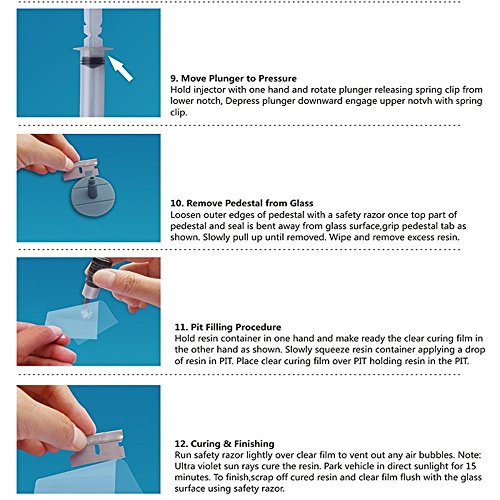 9. Move Plunger to Pressure
Hold injector with one hand and rotate plunger releasing spring clip from lower notch, Depress plunger downward engage upper notvh with spring clip.

10. Remove Pedestal from Glass
Loosen outer edges of pedestal with a safety razor once top part of pedestal and seal is bent away from glass surface,grip pedestal tab as shown. Slowly pull up until removed. Wipe and remove excess resin.

11. Pit Filling Procedure
Hold resin container in one hand and make ready the clear curing film in the other hand as shown. Slowly squeeze resin container applying a drop of resin in PIT. Place clear curing film over PIT holding resin in the PIT.

12. Curing & Finishing
Run safety razor lightly over clear film to vent out any air bubbles. Note: Ultra violet sun rays cure the resin. Park vehicle in direct sunlight for 15 minutes. To finish,scrap off cured resin and clear film flush with the glass surface using safety razor.