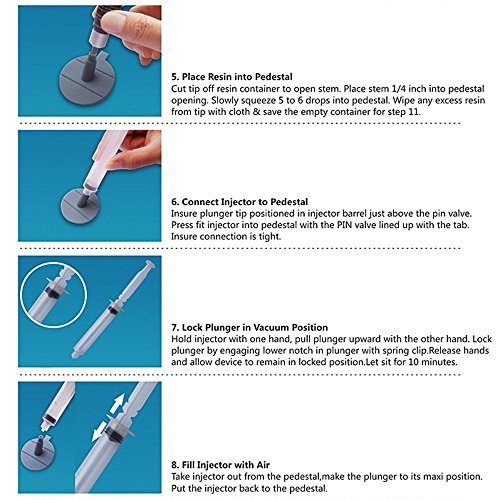 5. Place Resin into Pedestal
Cut tip off resin container to open stem. Place stem 1/4 inch into pedestal opening. Slowly squeeze 5 to 6 drops into pedestal. Wipe any excess resin from tip with cloth & save the empty container for step 11.

6. Connect Injector to Pedestal
Insure plunger tip positioned in injector barrel just above the pin valve. Press fit injector into pedestal with the PIN valve lined up with the tab. Insure connection is tight.

7. Lock Plunger in Vacuum Position
Hold injector with one hand, pull plunger upward with the other hand. Lock plunger by engaging lower notch in plunger with spring clip.Release hands and allow device to remain in locked position.Let sit for 10 minutes.

8. Fill Injector with Air
Take injector out from the pedestal,make the plunger to its maxi position. Put the injector back to the pedestal.