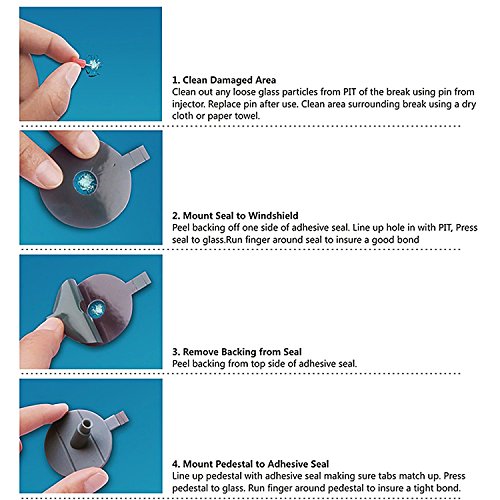 1. Clean Damaged Area
Clean out any loose glass particles from PIT of the break using pin from injector. Replace pin after use. Clean area surrounding break using a dry cloth or paper towel.

2. Mount Seal to Windshield
Peel backing off one side of adhesive seal. Line up hole in with PIT, Press seal to glass.Run finger around seal to insure a good bond

3. Remove Backing from Seal
Peel backing from top side of adhesive seal.

4. Mount Pedestal to Adhesive Seal
Line up pedestal with adhesive seal making sure tabs match up. Press pedestal to glass. Run finger around pedestal to insure a tight bond.