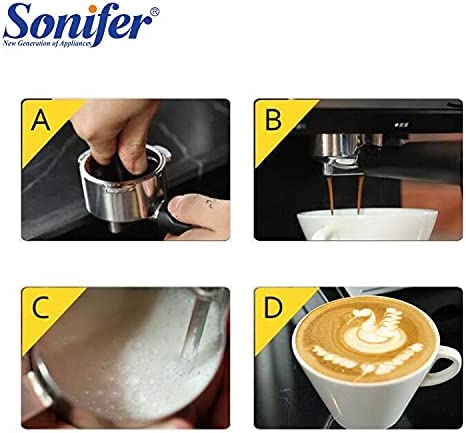 Sonifer®
New Generation of Appliances

A

B

C

D