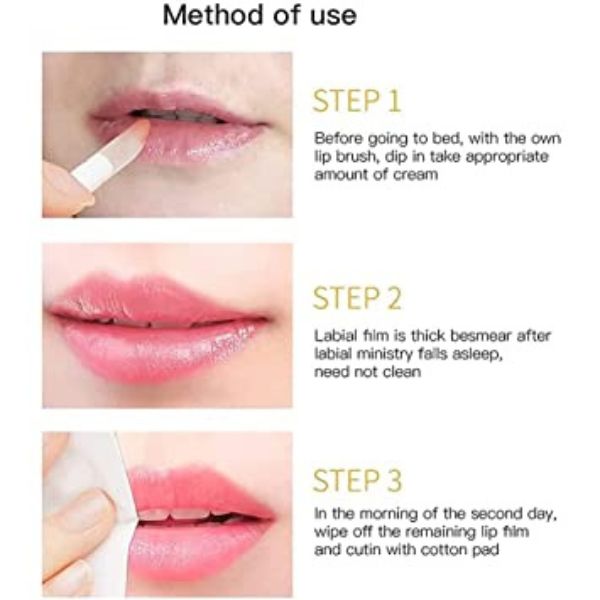 Method of use

STEP 1

Before going to bed, with the own lip brush, dip in take appropriate amount of cream

STEP 2

Labial film is thick besmear after labial ministry falls asleep, need not clean

STEP 3

In the morning of the second day, wipe off the remaining lip film and cutin with cotton pad