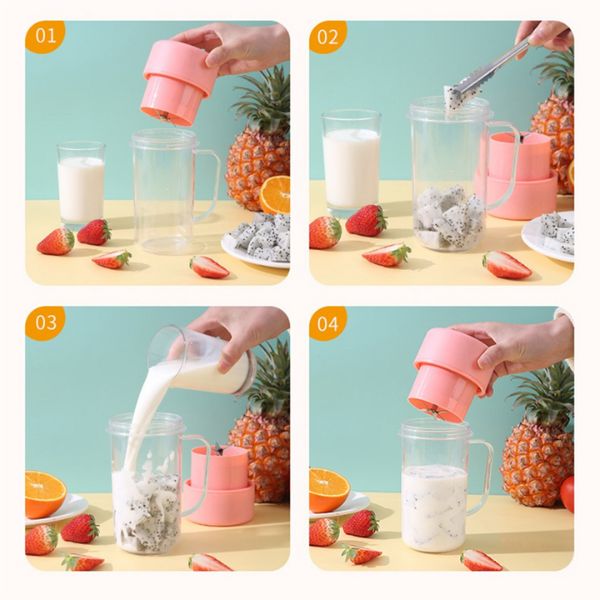 01

02

03

04