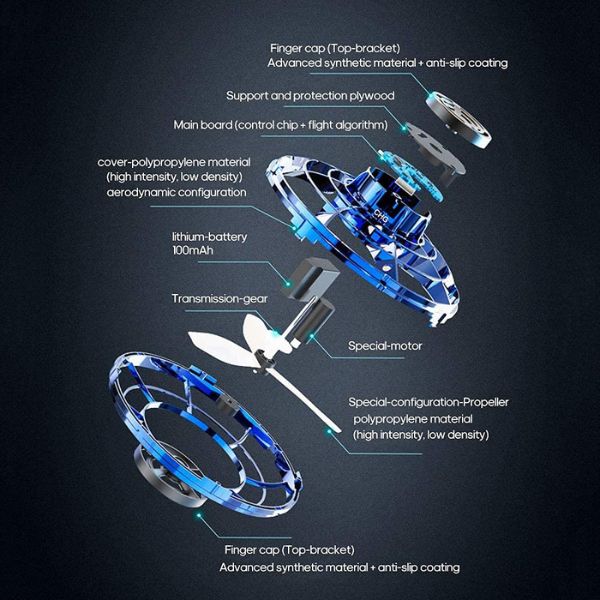 Finger cap (Top-bracket)
Advanced synthetic material + anti-slip coating

Support and protection plywood

Main board (control chip + flight algorithm)

cover-polypropylene material
(high intensity, low density)
aerodynamic configuration

CHG

lithium-battery
100mAh

Transmission-gear

Special-motor

Special-configuration-Propeller
polypropylene material
(high intensity, low density)

Finger cap (Top-bracket)
Advanced synthetic material + anti-slip coating