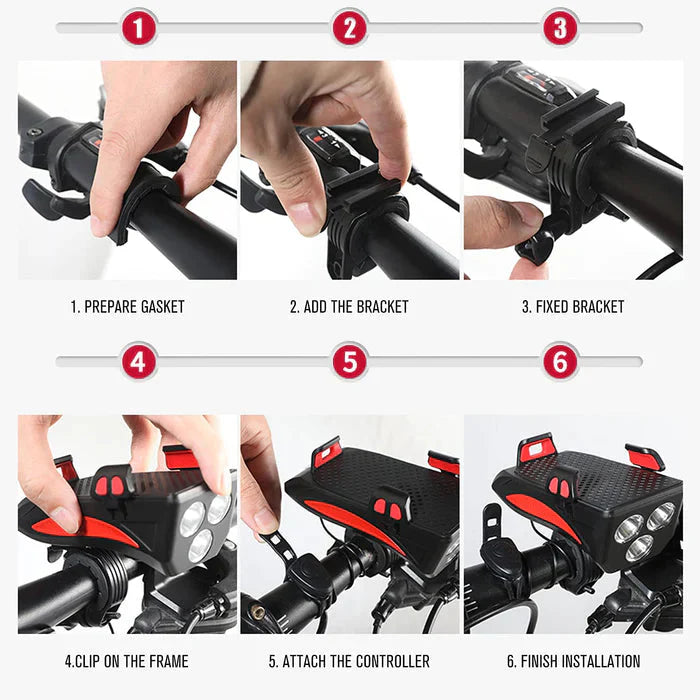 1 2 3

1. PREPARE GASKET

2. ADD THE BRACKET

3. FIXED BRACKET

4 5 6

4.CLIP ON THE FRAME

5. ATTACH THE CONTROLLER

6. FINISH INSTALLATION