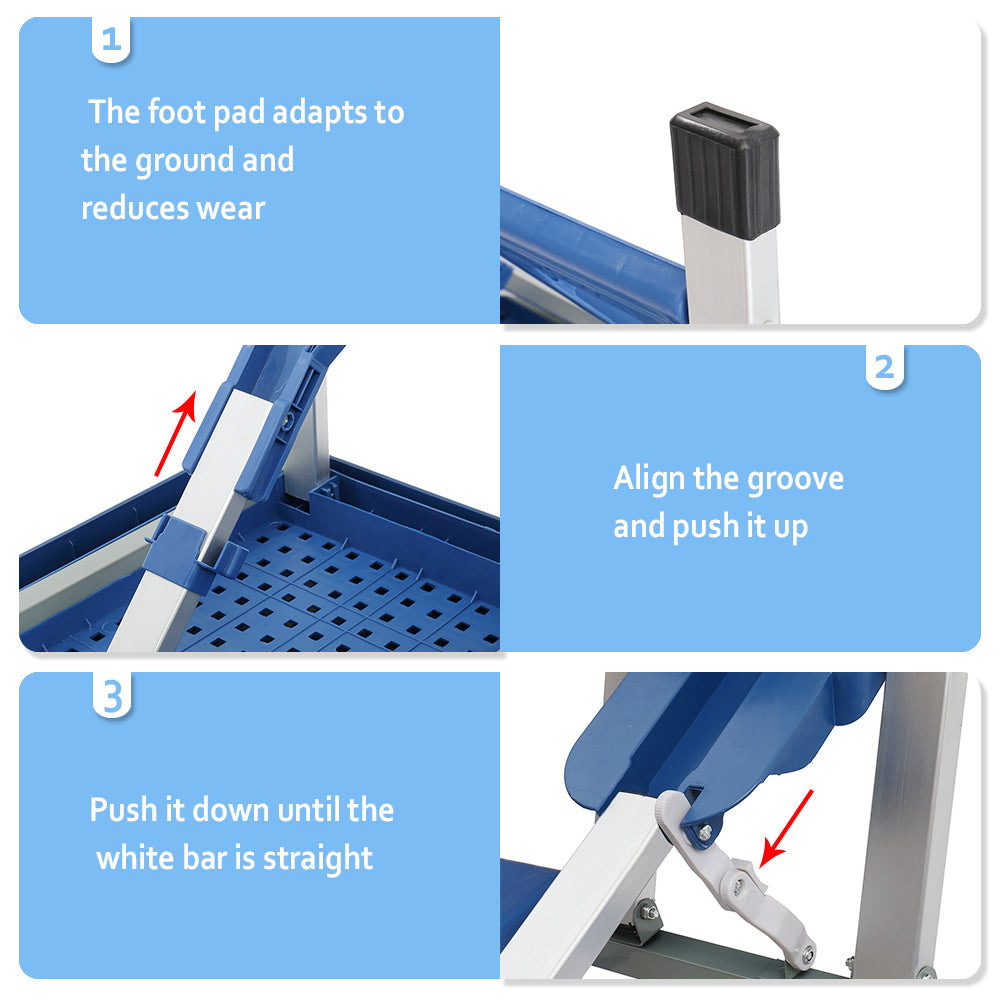 1

The foot pad adapts to the ground and reduces wear

2

Align the groove and push it up

3

Push it down until the white bar is straight