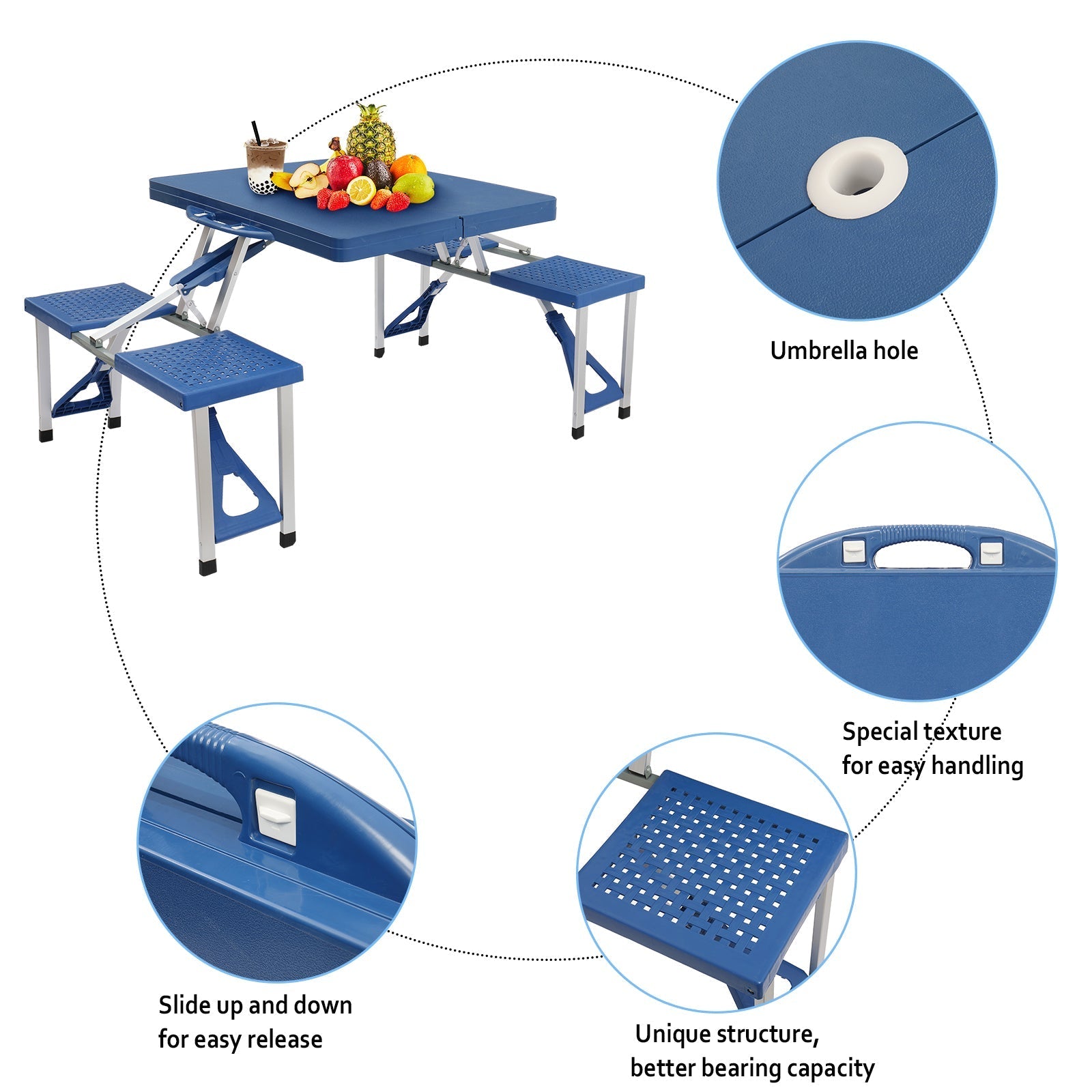 Umbrella hole

Special texture
for easy handling

Slide up and down
for easy release

Unique structure,
better bearing capacity