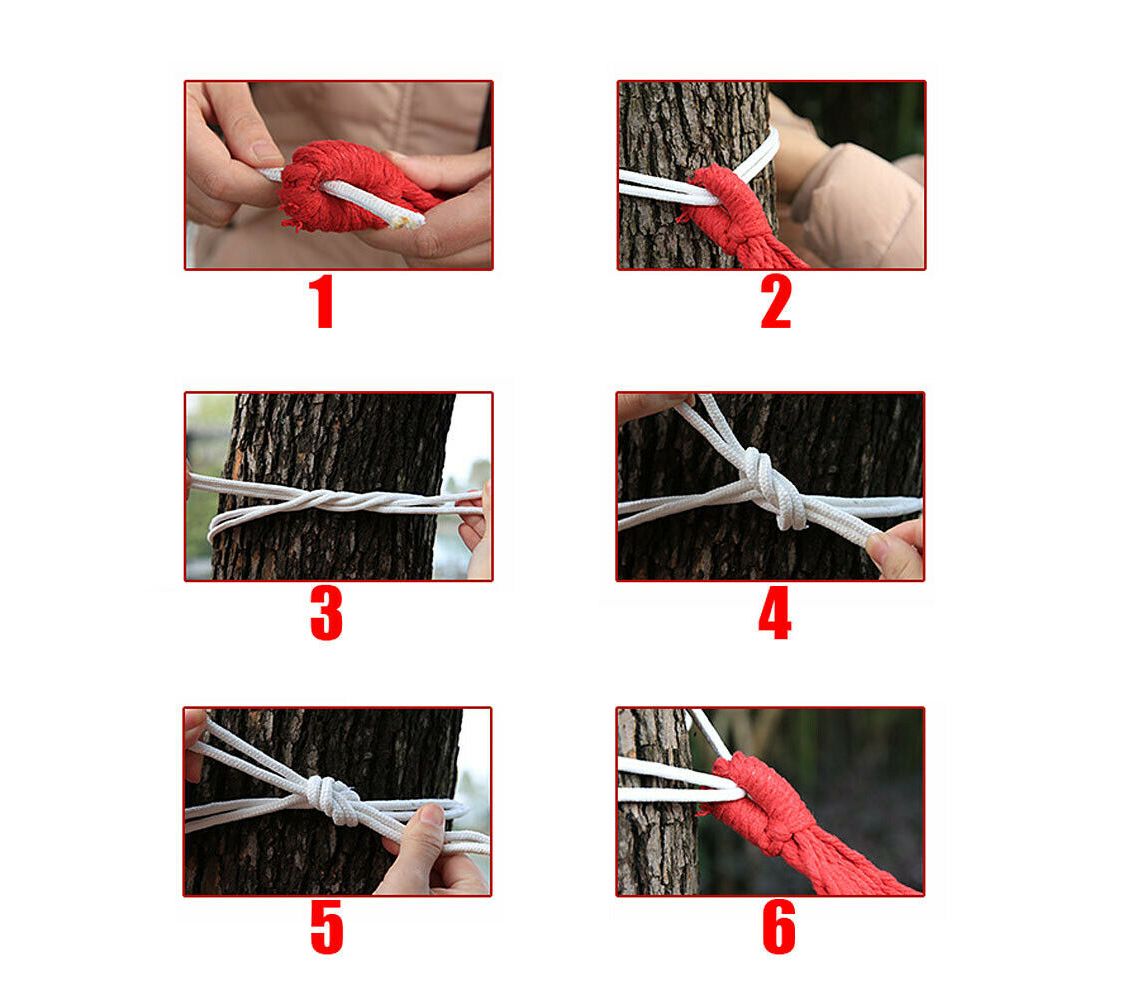 1

2

3

4

5

6