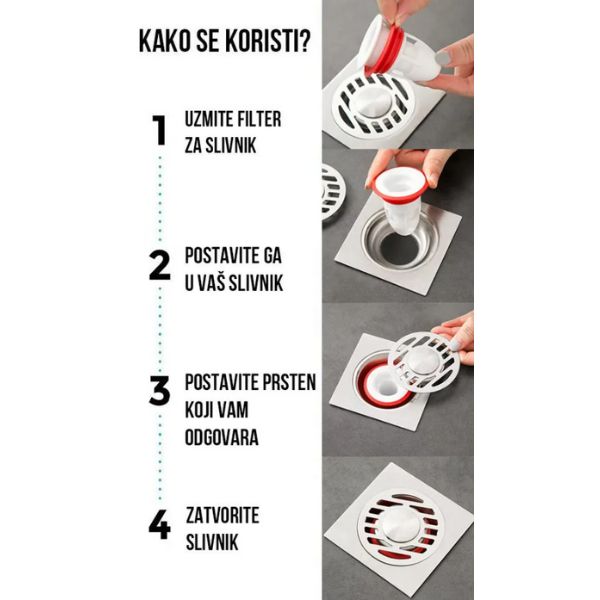 KAKO SE KORISTI?

1 UZMITE FILTER ZA SLIVNIK

2 POSTAVITE GA U VAŠ SLIVNIK

3 POSTAVITE PRSTEN KOJI VAM ODGOVARA

4 ZATVORITE SLIVNIK