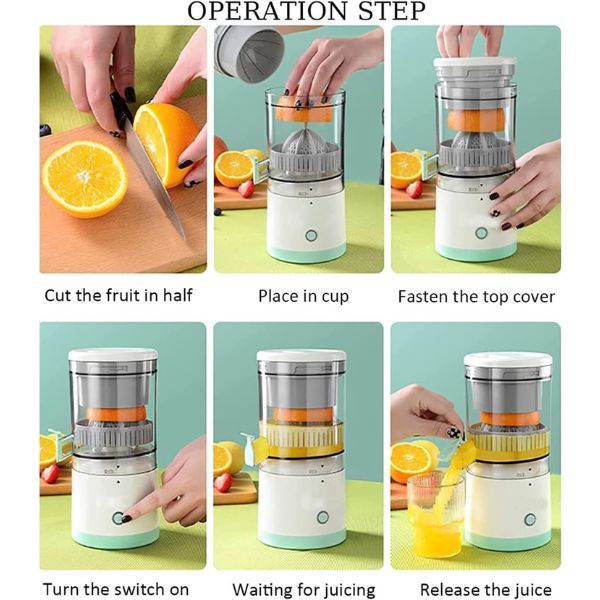 OPERATION STEP

Cut the fruit in half

Place in cup

Fasten the top cover

Turn the switch on

Waiting for juicing

Release the juice