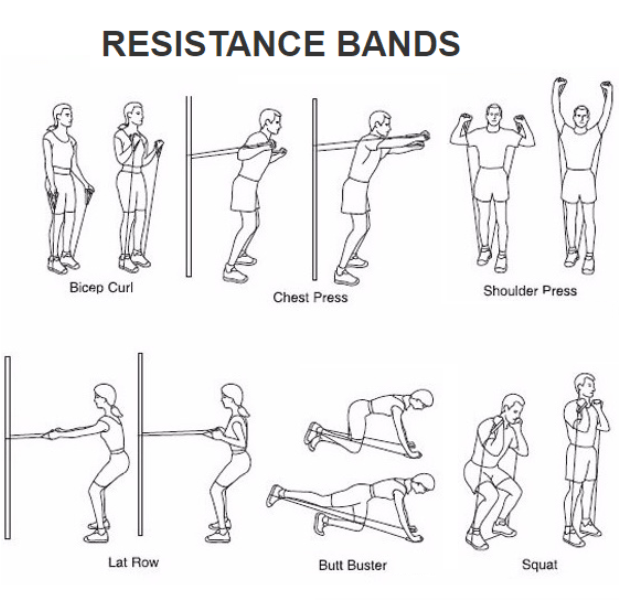 RESISTANCE BANDS

Bicep Curl

Chest Press

Shoulder Press

Lat Row

Butt Buster

Squat