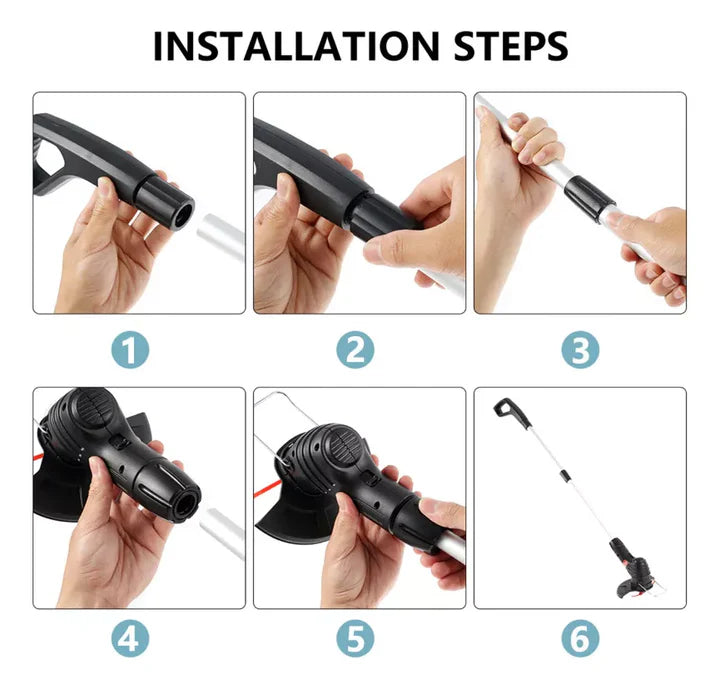 INSTALLATION STEPS

1

2

3

4

5

6