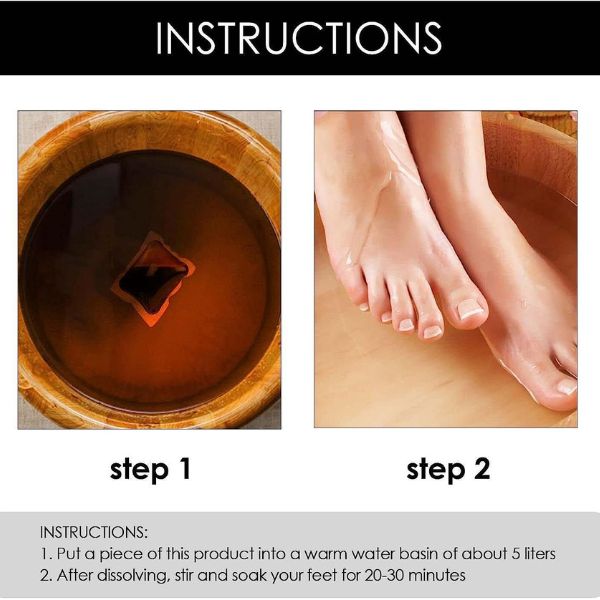 INSTRUCTIONS

step 1

step 2

INSTRUCTIONS:
1. Put a piece of this product into a warm water basin of about 5 liters
2. After dissolving, stir and soak your feet for 20-30 minutes