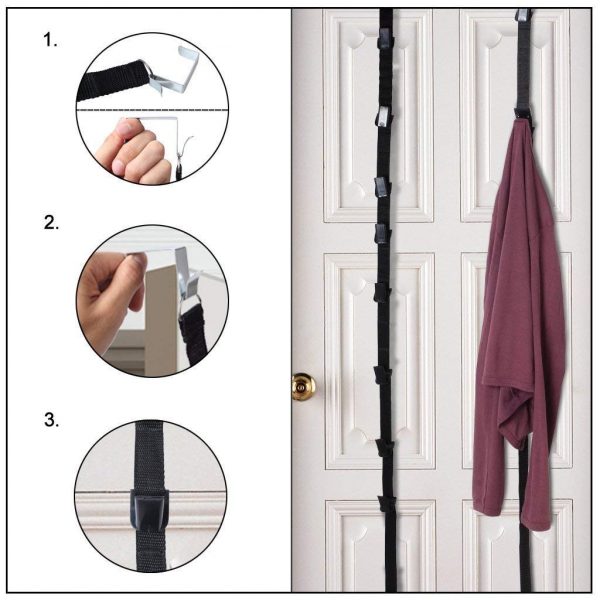 1.

2.

3.