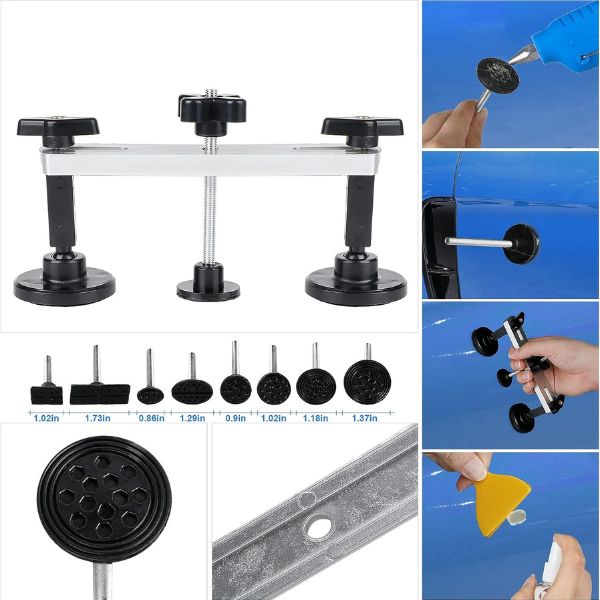 1.02in 1.73in 0.86in 1.29in 0.9in 1.02in 1.18in 1.37in