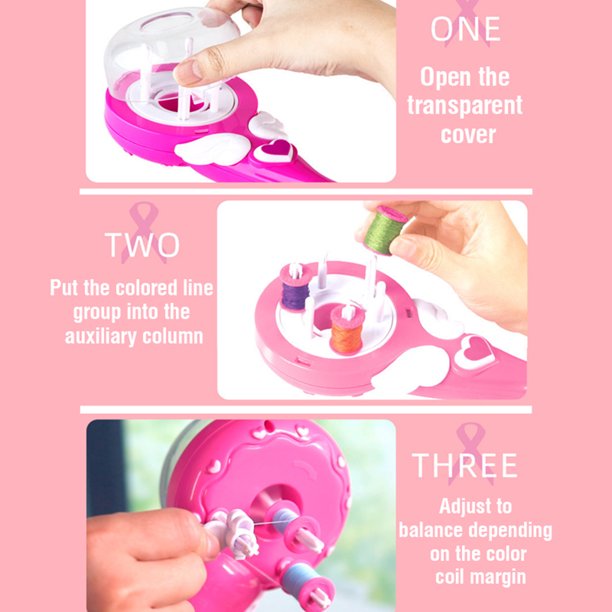 ONE

Open the transparent cover

TWO

Put the colored line group into the auxiliary column

THREE

Adjust to balance depending on the color coil margin