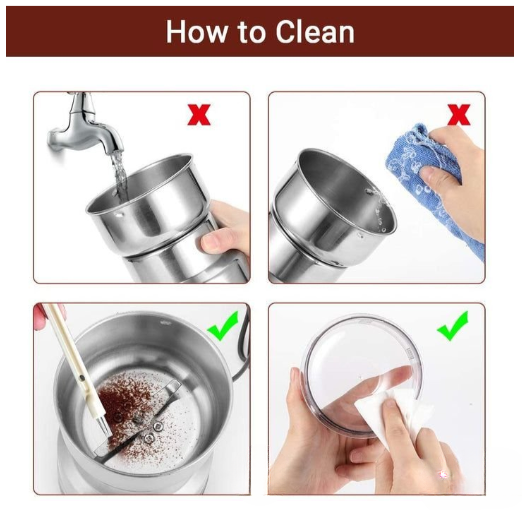 How to Clean