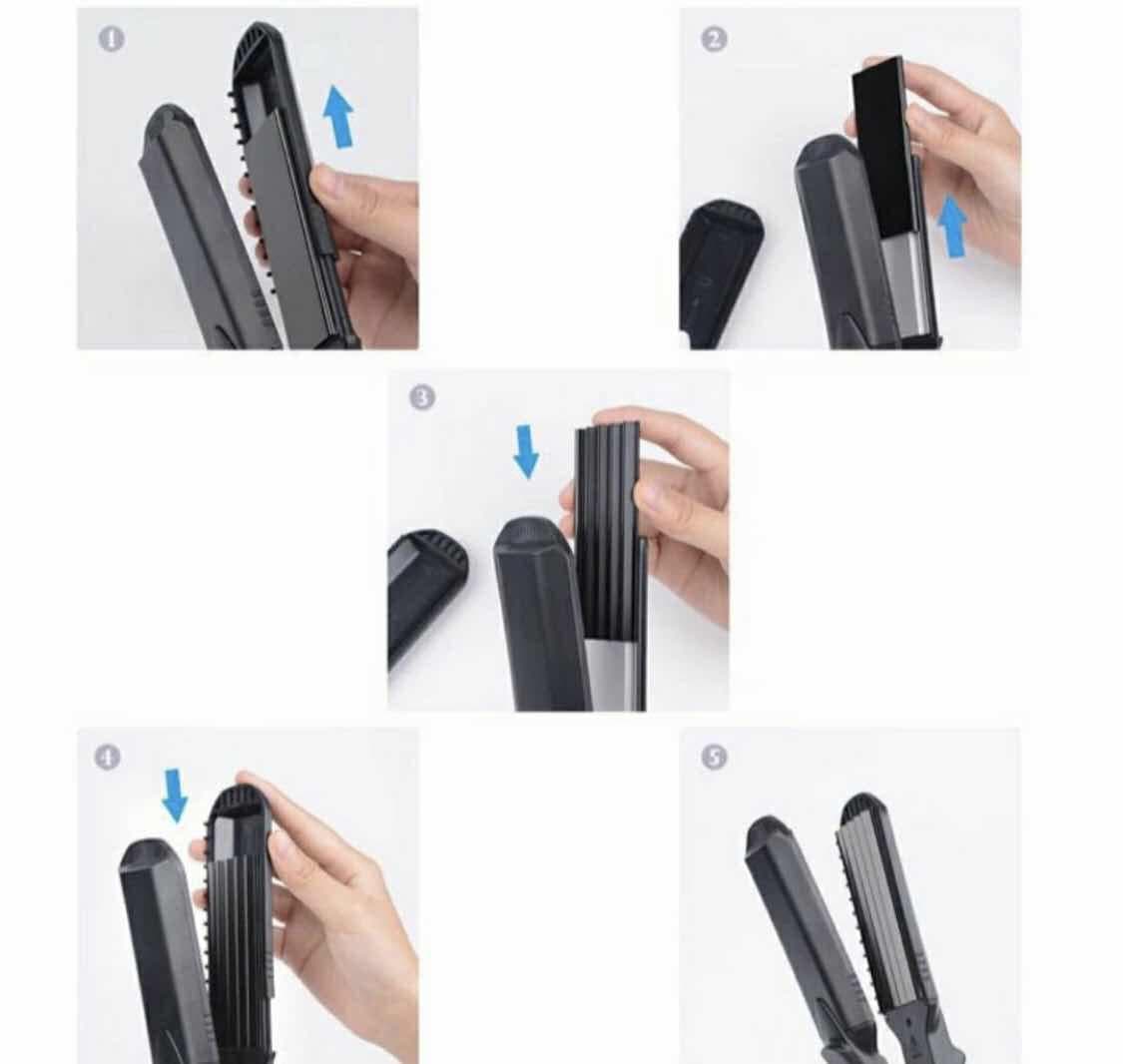 1

2

3

4

5