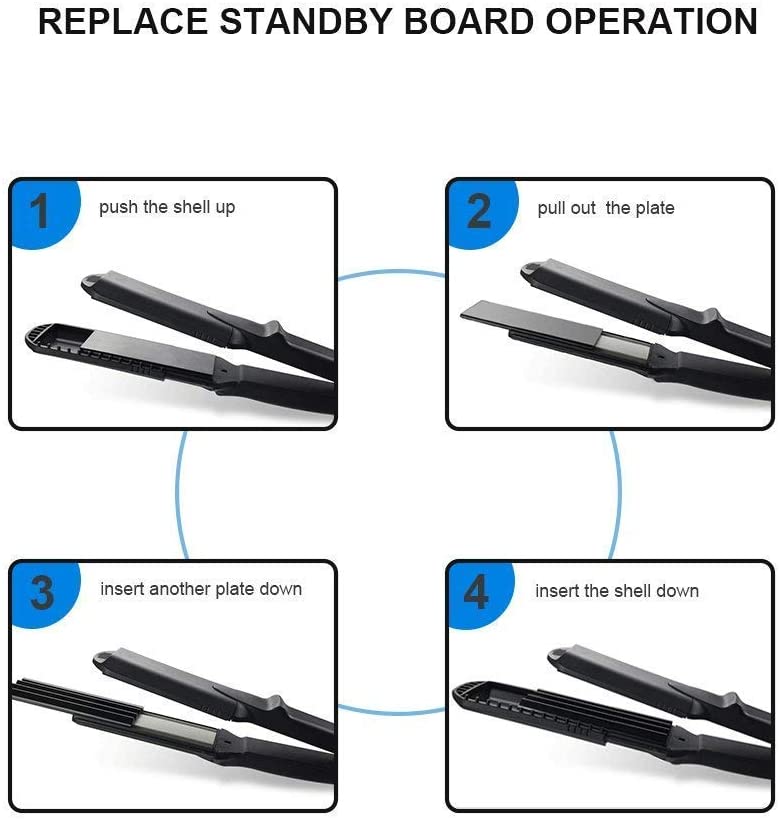 REPLACE STANDBY BOARD OPERATION

1 push the shell up

2 pull out the plate

3 insert another plate down

4 insert the shell down