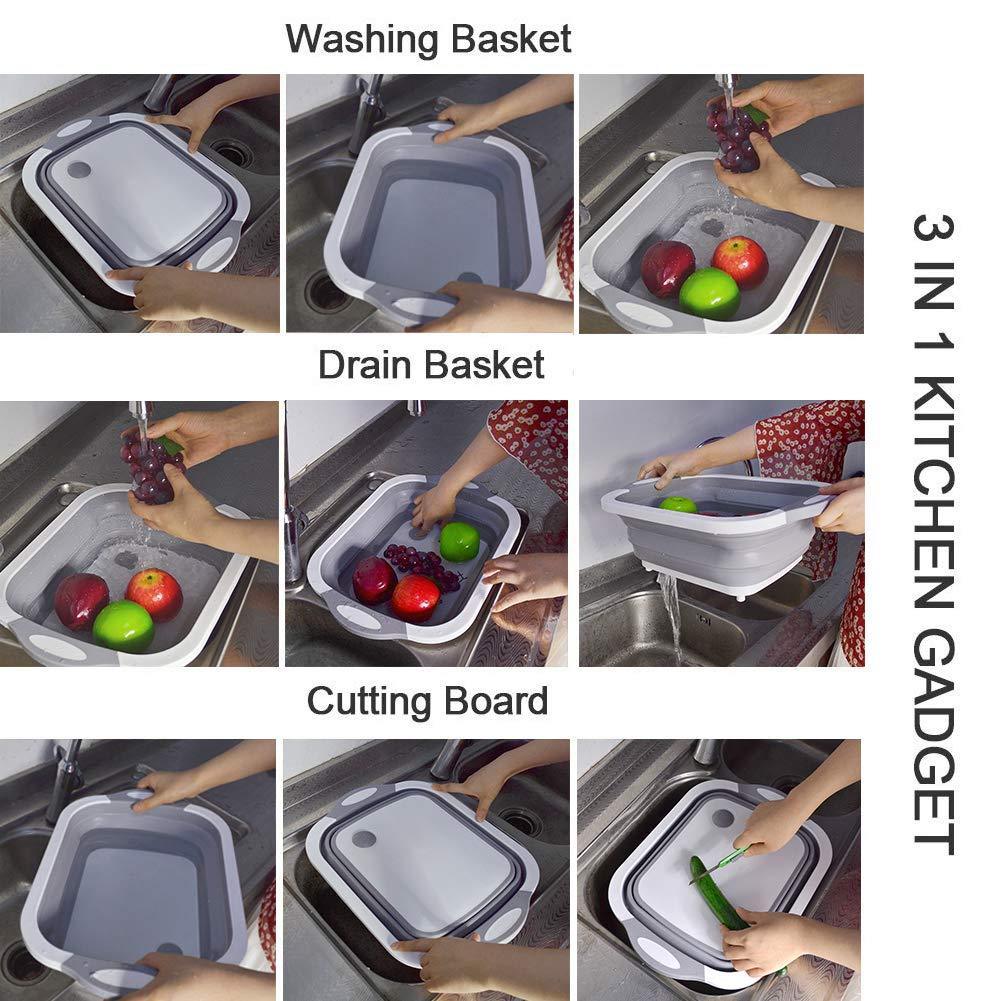 Washing Basket

Drain Basket

Cutting Board

3 IN 1 KITCHEN GADGET